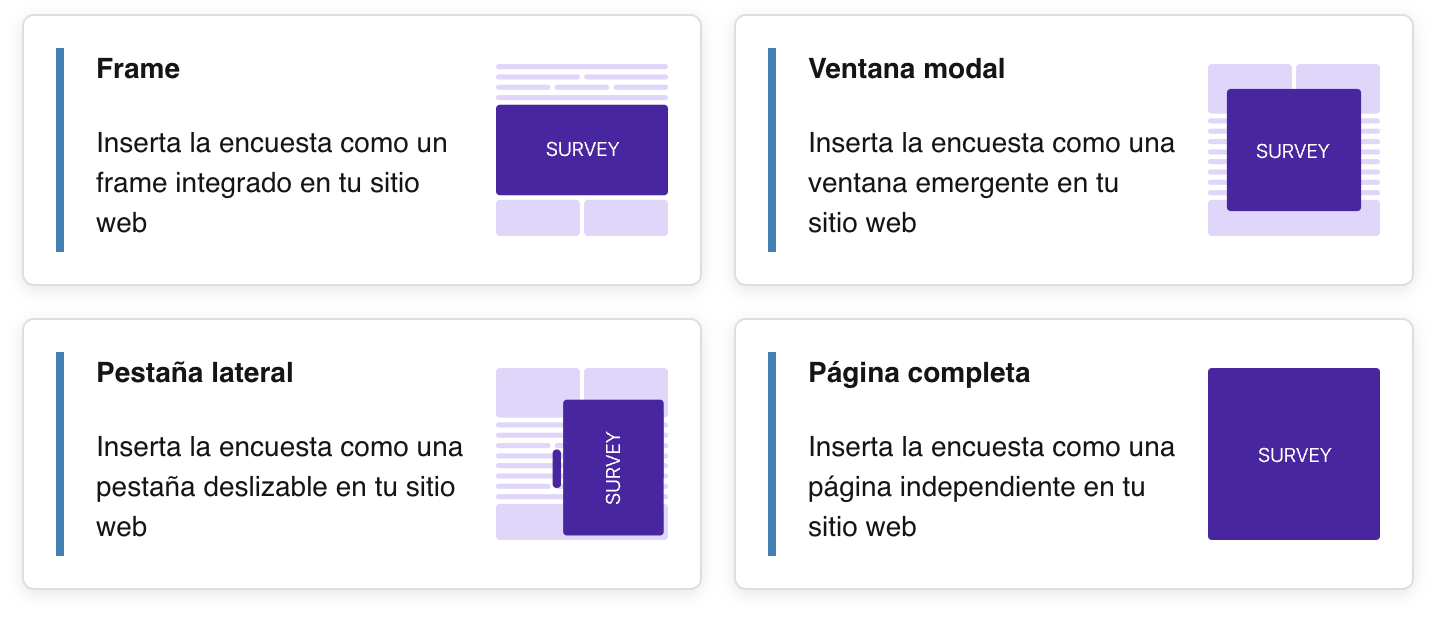 Frame

Inserta la encuesta como un frame integrado en tu sitio web

SURVEY

Ventana modal

Inserta la encuesta como una ventana emergente en tu sitio web

SURVEY

Pestaña lateral

Inserta la encuesta como una pestaña deslizable en tu sitio web

SURVEY

Página completa

Inserta la encuesta como una página independiente en tu sitio web

SURVEY